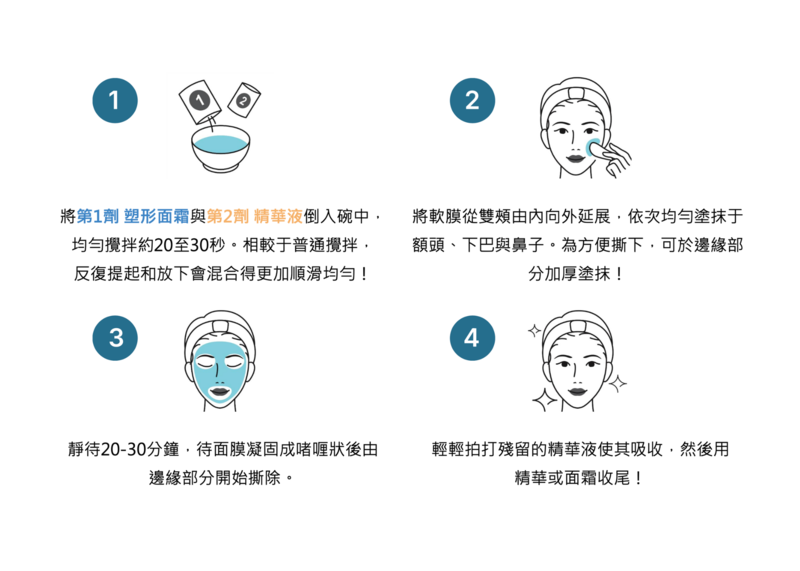 1

1 2

將第1劑 塑形面霜與第2劑 精華液倒入碗中，均勻攪拌約20至30秒。相較于普通攪拌，反復提起和放下會混合得更加順滑均勻！

2

將軟膜從雙頰由內向外延展，依次均勻塗抹于額頭、下巴與鼻子。為方便撕下，可於邊緣部分加厚塗抹！

3

靜待20-30分鐘，待面膜凝固成啫喱狀後由邊緣部分開始撕除。

4

輕輕拍打殘留的精華液使其吸收，然後用精華或面霜收尾！